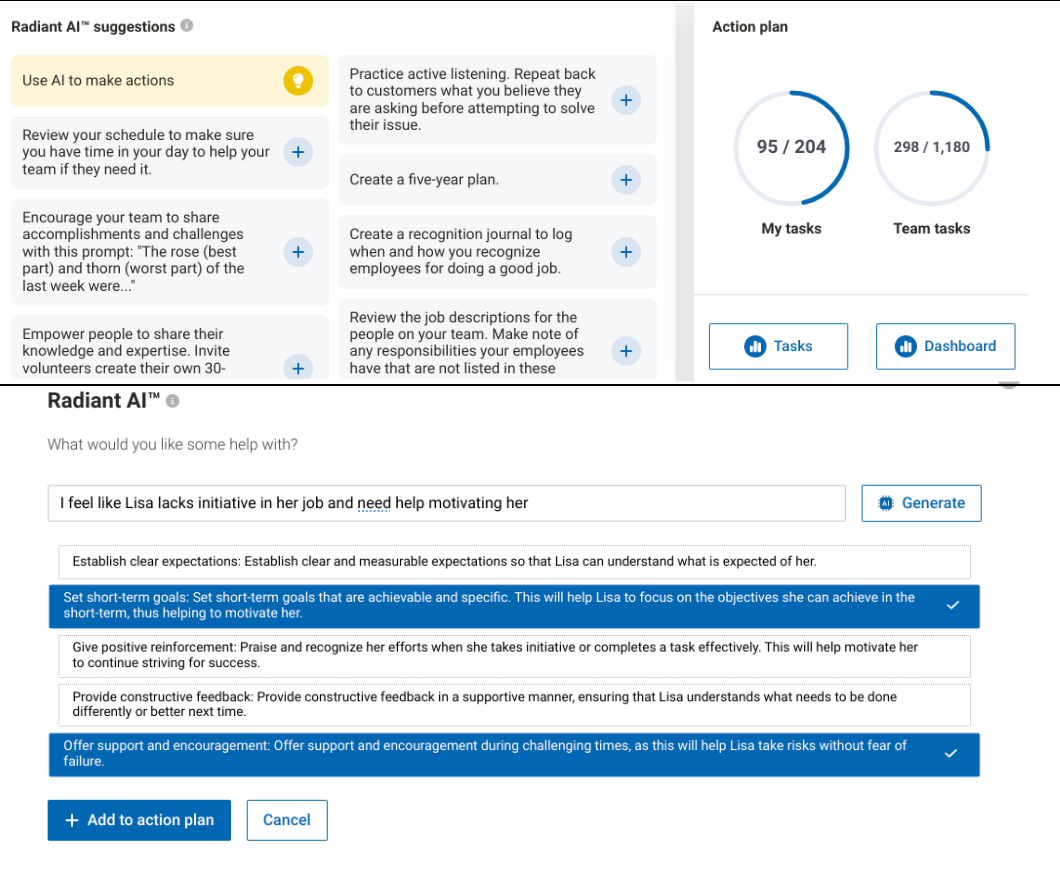 Radiant AI™ suggestions

Use AI to make actions

Review your schedule to make sure you have time in your day to help your team if they need it.

Encourage your team to share accomplishments and challenges with this prompt: "The rose (best part) and thorn (worst part) of the last week were..."

Empower people to share their knowledge and expertise. Invite volunteers create their own 30-

Practice active listening. Repeat back to customers what you believe they are asking before attempting to solve their issue.

Create a five-year plan.

Create a recognition journal to log when and how you recognize employees for doing a good job.

Review the job descriptions for the people on your team. Make note of any responsibilities your employees have that are not listed in these

Action plan

95 / 204

My tasks

298 / 1,180

Team tasks

Tasks

Dashboard

Radiant AI™

What would you like some help with?

I feel like Lisa lacks initiative in her job and need help motivating her

Generate

Establish clear expectations: Establish clear and measurable expectations so that Lisa can understand what is expected of her.

Set short-term goals: Set short-term goals that are achievable and specific. This will help Lisa to focus on the objectives she can achieve in the short-term, thus helping to motivate her.

Give positive reinforcement: Praise and recognize her efforts when she takes initiative or completes a task effectively. This will help motivate her to continue striving for success.

Provide constructive feedback: Provide constructive feedback in a supportive manner, ensuring that Lisa understands what needs to be done differently or better next time.

Offer support and encouragement: Offer support and encouragement during challenging times, as this will help Lisa take risks without fear of failure.

+ Add to action plan

Cancel